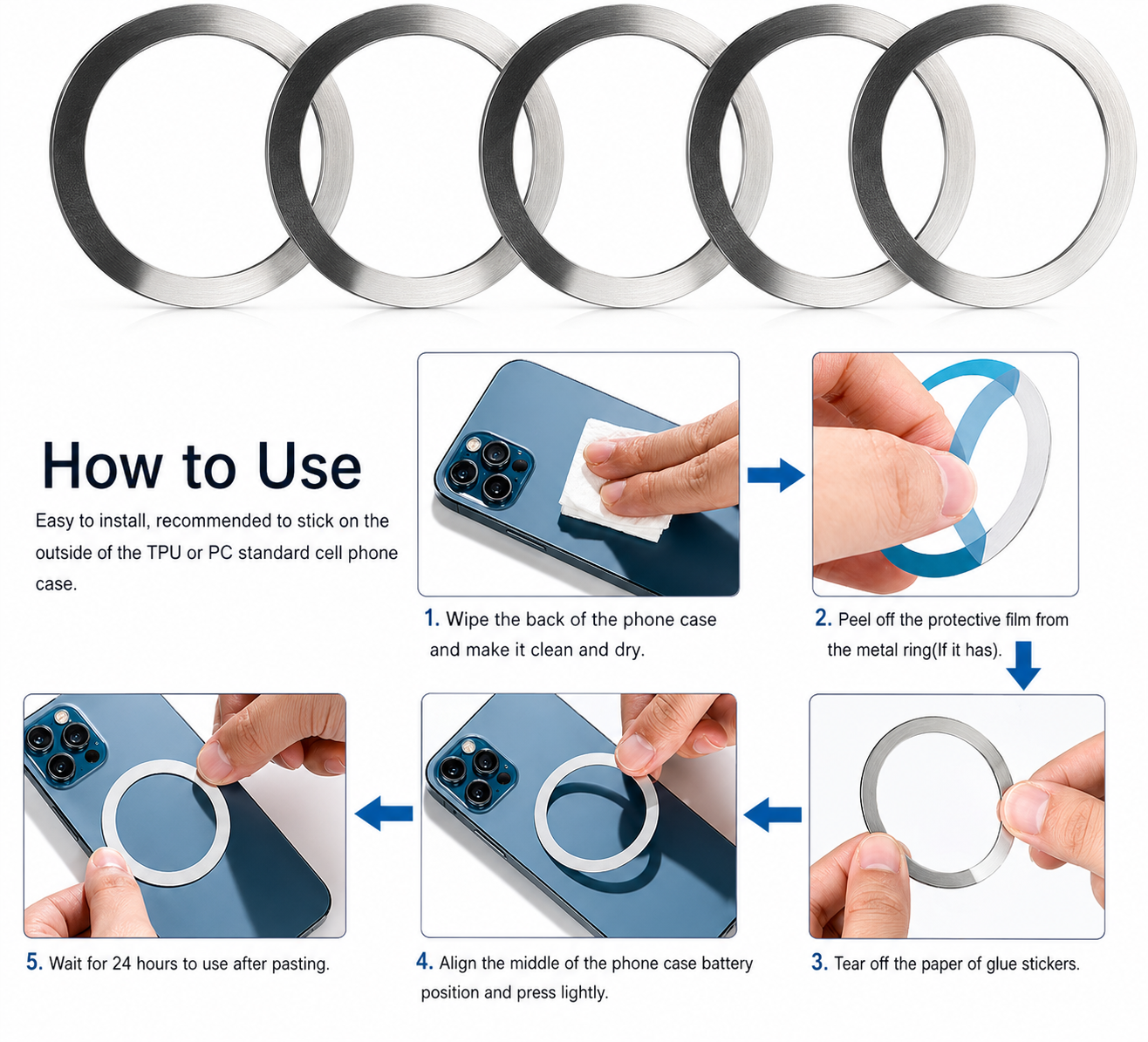 How to Use

Easy to install, recommended to stick on the outside of the TPU or PC standard cell phone case.

1. Wipe the back of the phone case and make it clean and dry.

2. Peel off the protective film from the metal ring(If it has).

3. Tear off the paper of glue stickers.

4. Align the middle of the phone case battery position and press lightly.

5. Wait for 24 hours to use after pasting.